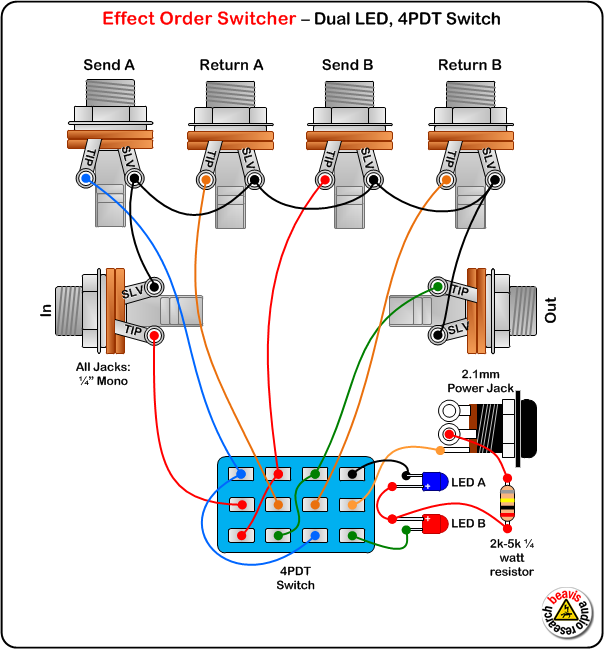 Effect Order Switcher – Dual LED, 4PDT Switch

Send A
Return A
Send B
Return B

TIP SLV
TIP SLV
TIP SLV
TIP SLV

In
SLV
TIP

TIP
SLV
Out

All Jacks:
¼" Mono

2.1mm
Power Jack

LED A
LED B

2k-5k ¼
watt
resistor

4PDT
Switch

beavis audio research